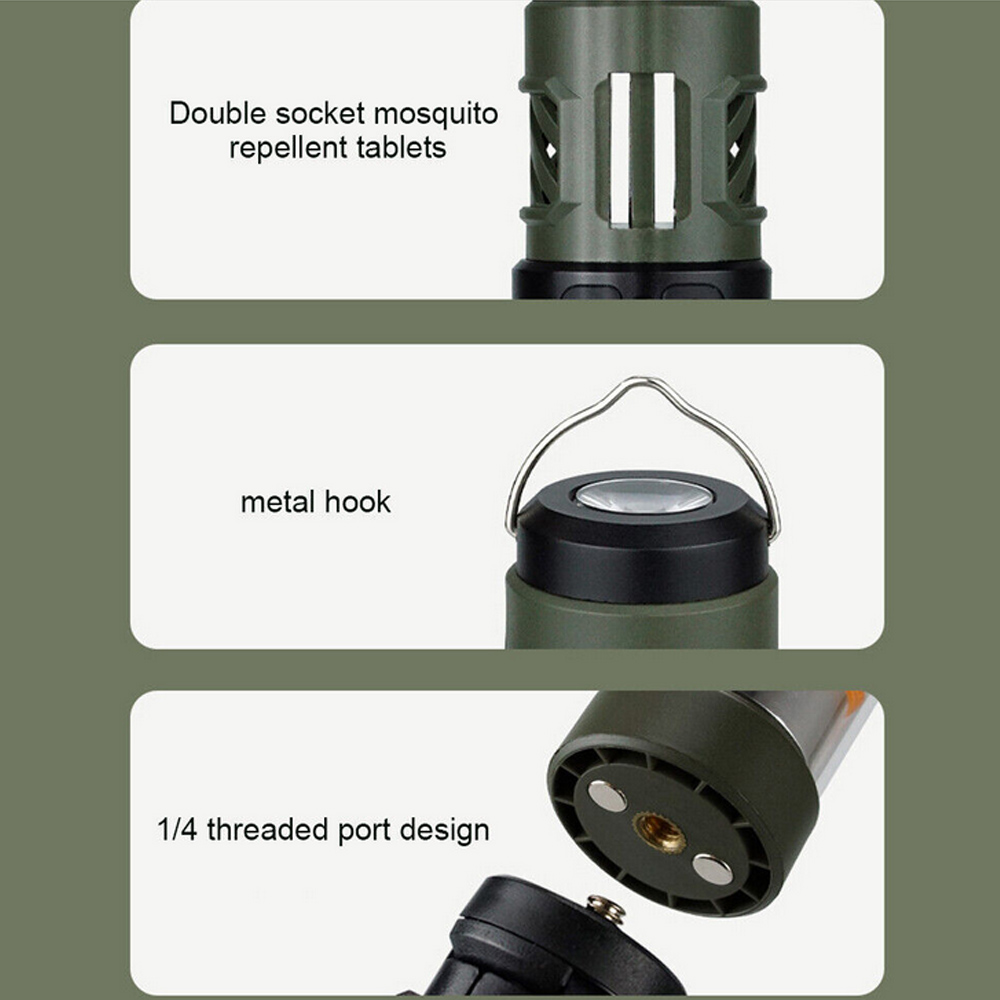 Double socket mosquito repellent tablets

metal hook

1/4 threaded port design